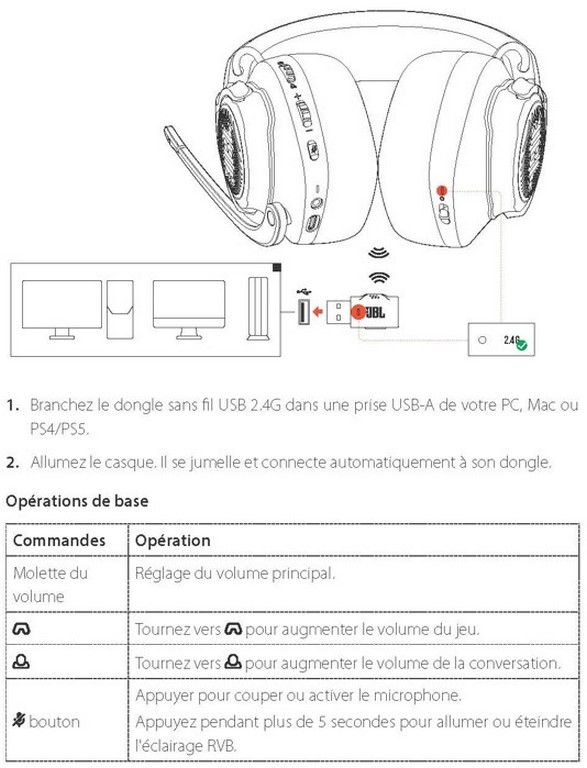 JBL

2.4G

1. Branchez le dongle sans fil USB 2.4G dans une prise USB-A de votre PC, Mac ou PS4/PS5.

2. Allumez le casque. Il se jumelle et connecte automatiquement à son dongle.

Opérations de base

| Commandes | Opération |
|---|---|
| Molette du volume | Réglage du volume principal. |
|  | Tournez vers  pour augmenter le volume du jeu. |
|  | Tournez vers  pour augmenter le volume de la conversation. |
| bouton | Appuyer pour couper ou activer le microphone. Appuyez pendant plus de 5 secondes pour allumer ou éteindre l'éclairage RVB. |