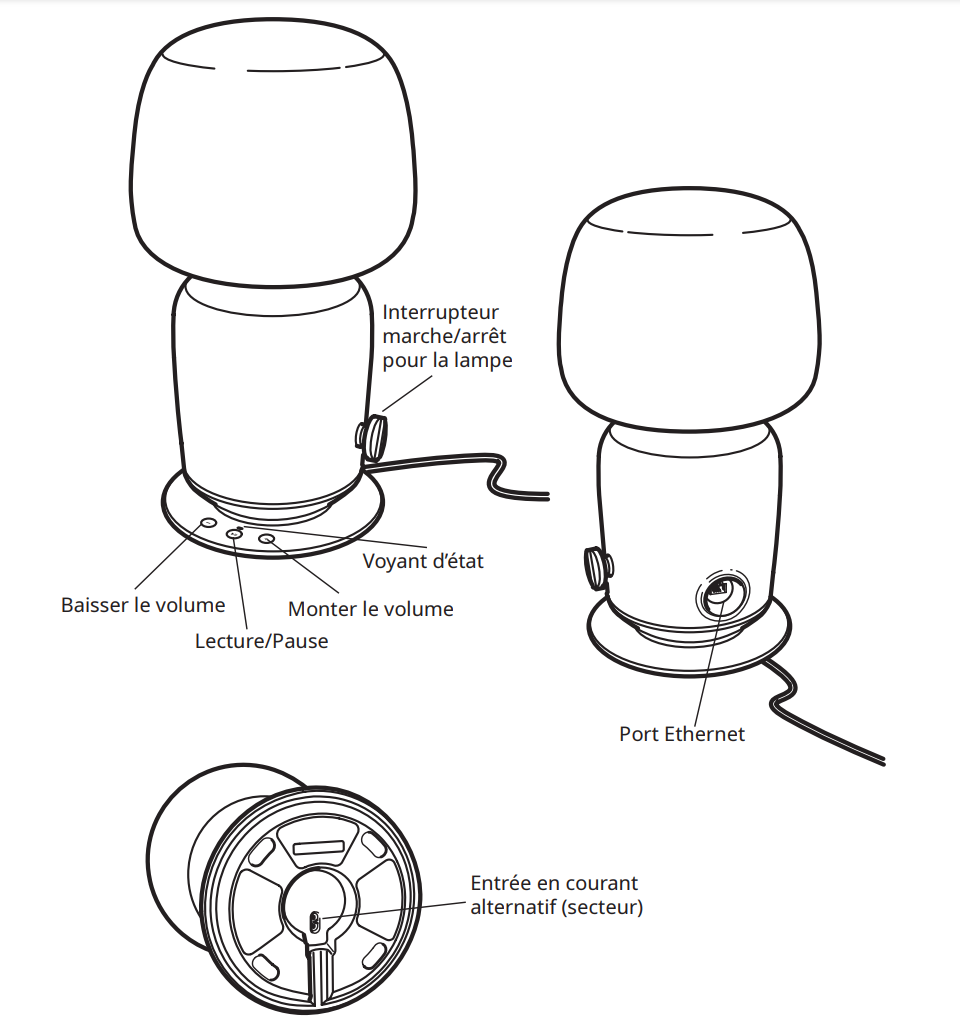 Interrupteur marche/arrêt pour la lampe

Voyant d'état

Baisser le volume

Monter le volume

Lecture/Pause

Port Ethernet

Entrée en courant alternatif (secteur)