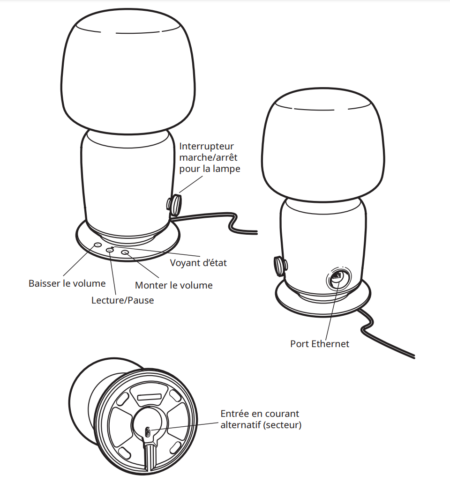 Interrupteur marche/arrêt pour la lampe

Voyant d'état

Baisser le volume

Monter le volume

Lecture/Pause

Port Ethernet

Entrée en courant alternatif (secteur)